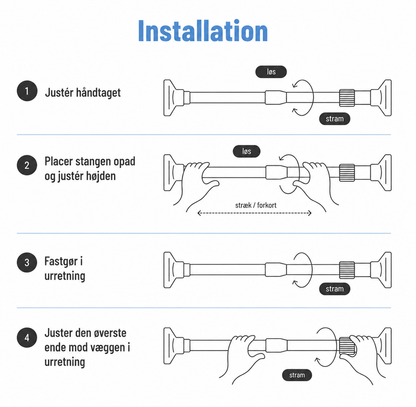 Installation

1 Justér håndtaget

løs

stram

2 Placer stangen opad og justér højden

løs

stræk / forkort

3 Fastgør i urretning

stram

4 Juster den øverste ende mod væggen i urretning

stram